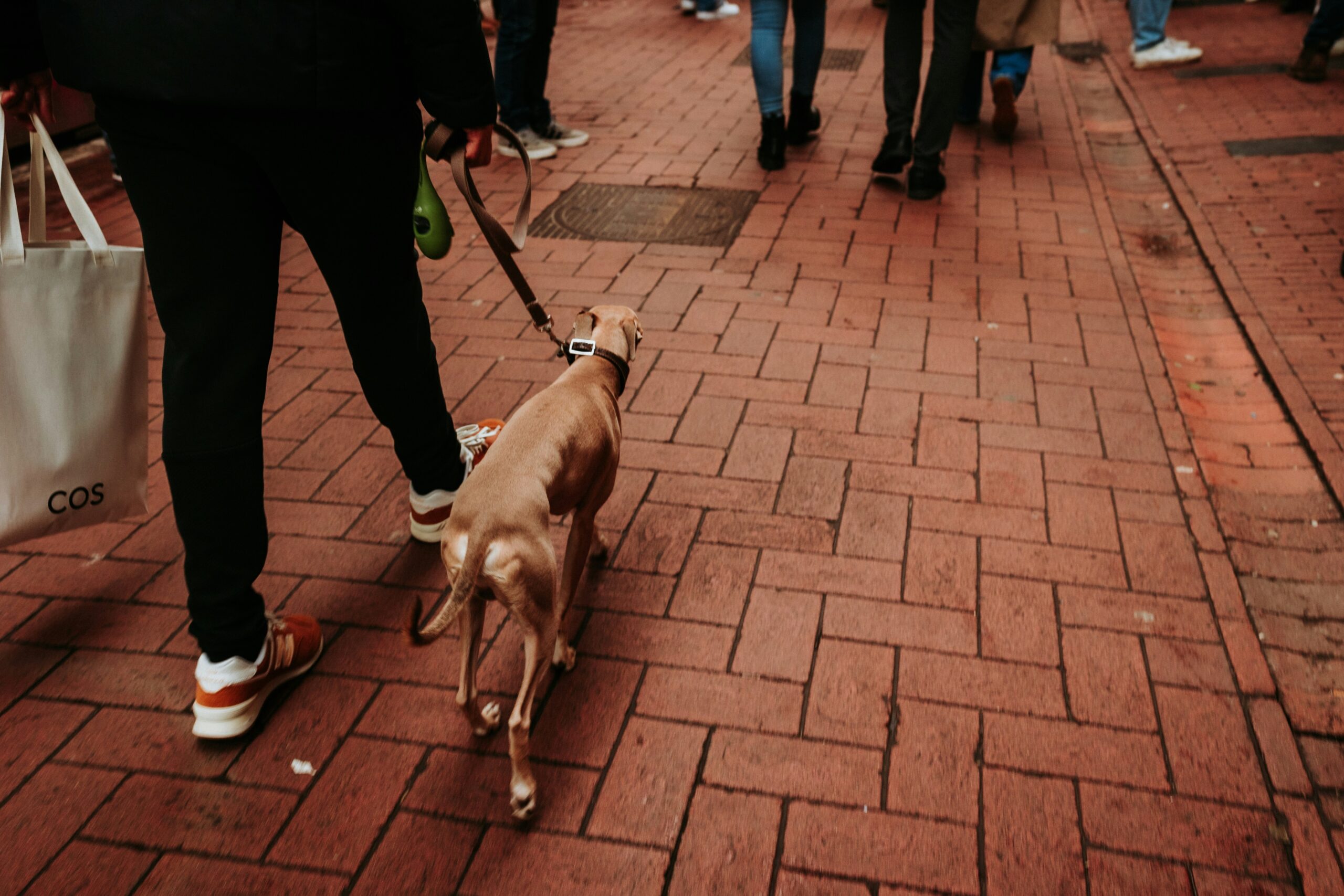 COS